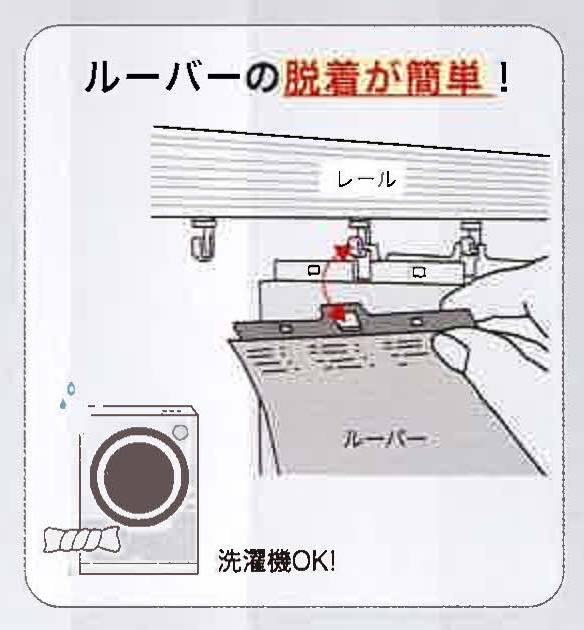 ルーバーの脱着が簡単！

レール

ルーバー

洗濯機OK!